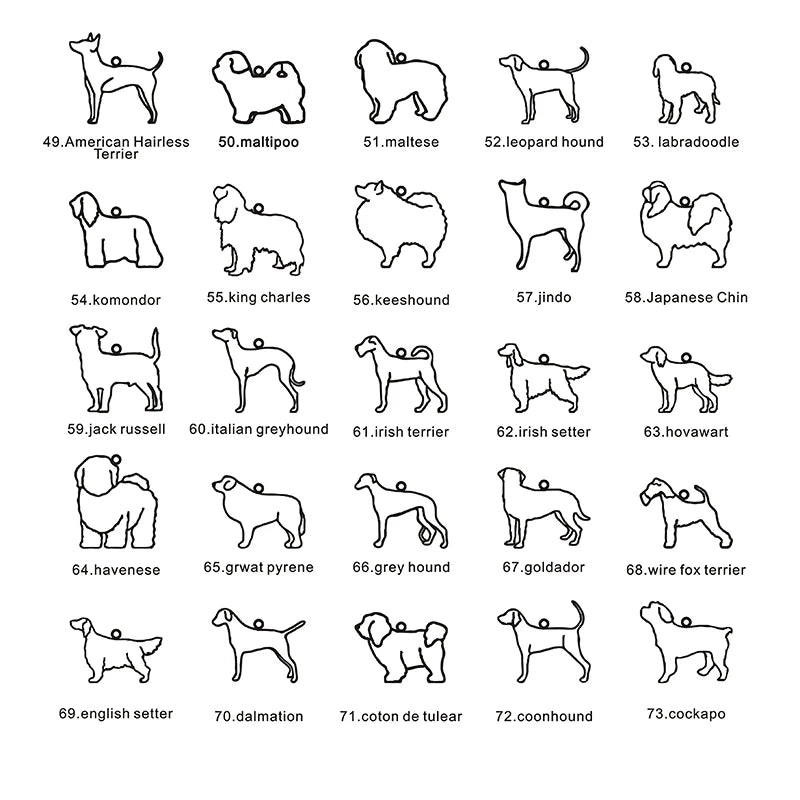 49.American Hairless Terrier
50.maltipoo
51.maltese
52.leopard hound
53. labradoodle

54.komondor
55.king charles
56.keeshound
57.jindo
58.Japanese Chin

59.jack russell
60.italian greyhound
61.irish terrier
62.irish setter
63.hovawart

64.havenese
65.grwat pyrene
66.grey hound
67.goldador
68.wire fox terrier

69.english setter
70.dalmation
71.coton de tulear
72.coonhound
73.cockapo